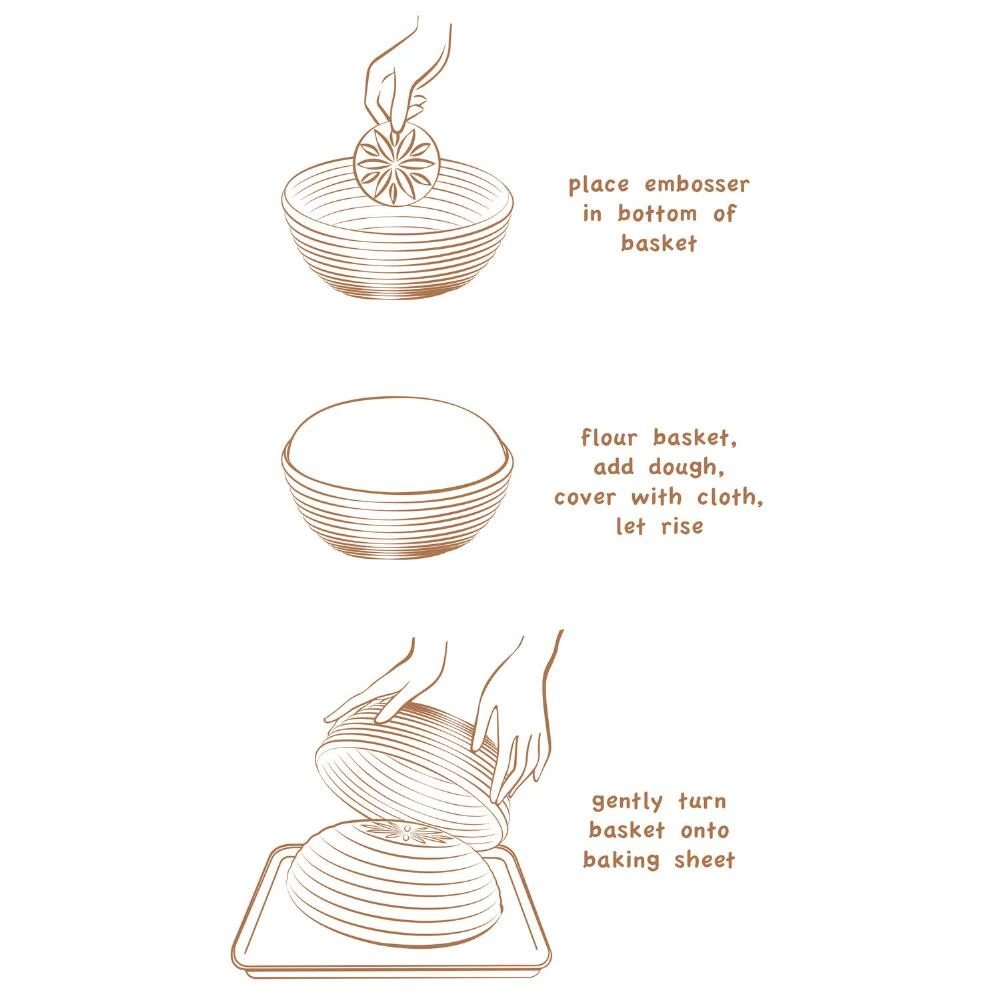 place embosser in bottom of basket

flour basket, add dough, cover with cloth, let rise

gently turn basket onto baking sheet